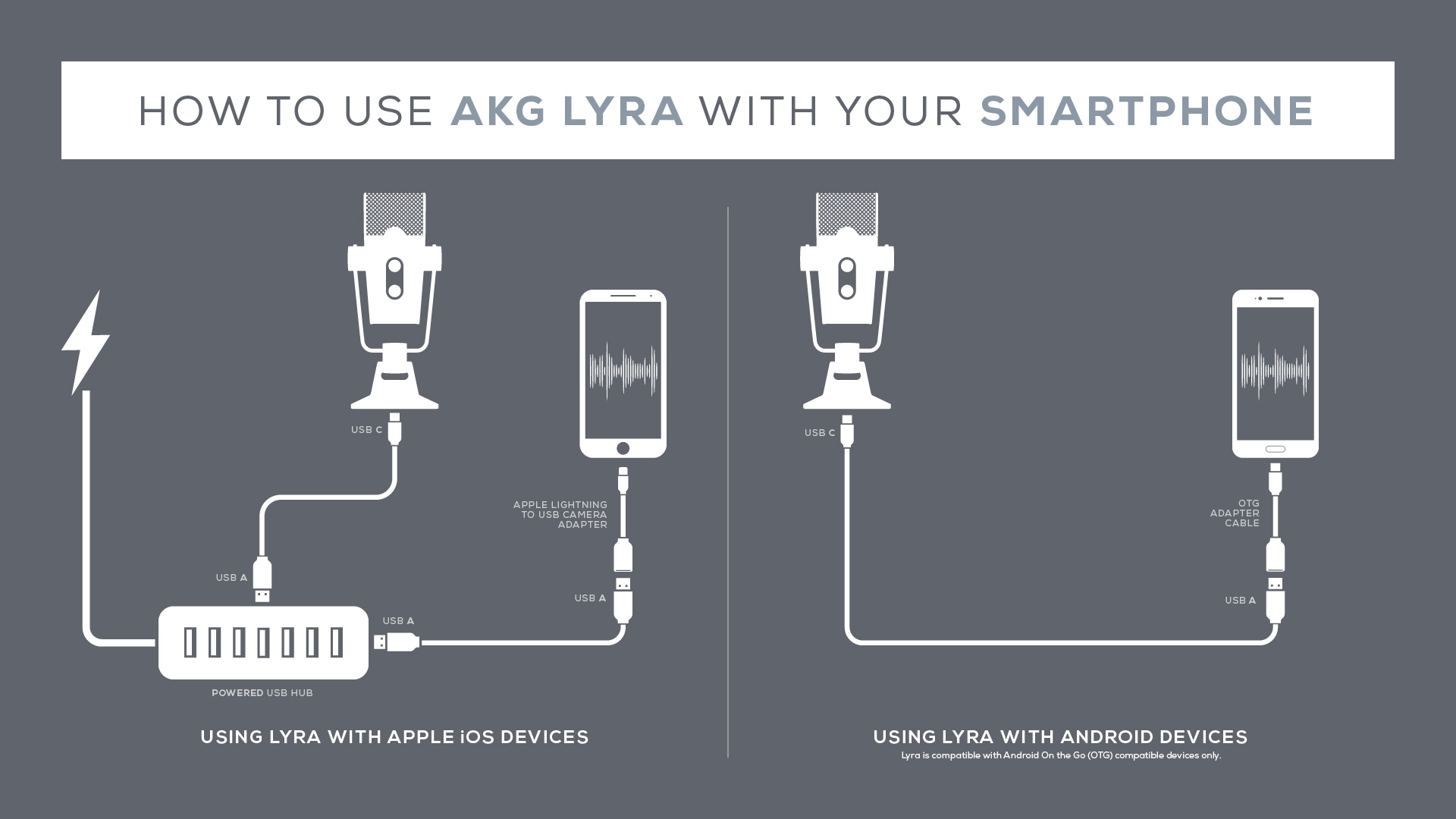 HOW TO USE AKG LYRA WITH YOUR SMARTPHONE

USB C

APPLE LIGHTNING TO USB CAMERA ADAPTER

USB A

USB A

USB A

POWERED USB HUB

USING LYRA WITH APPLE iOS DEVICES

USB C

OTG ADAPTER CABLE

USB A

USING LYRA WITH ANDROID DEVICES

Lyra is compatible with Android On the Go (OTG) compatible devices only.